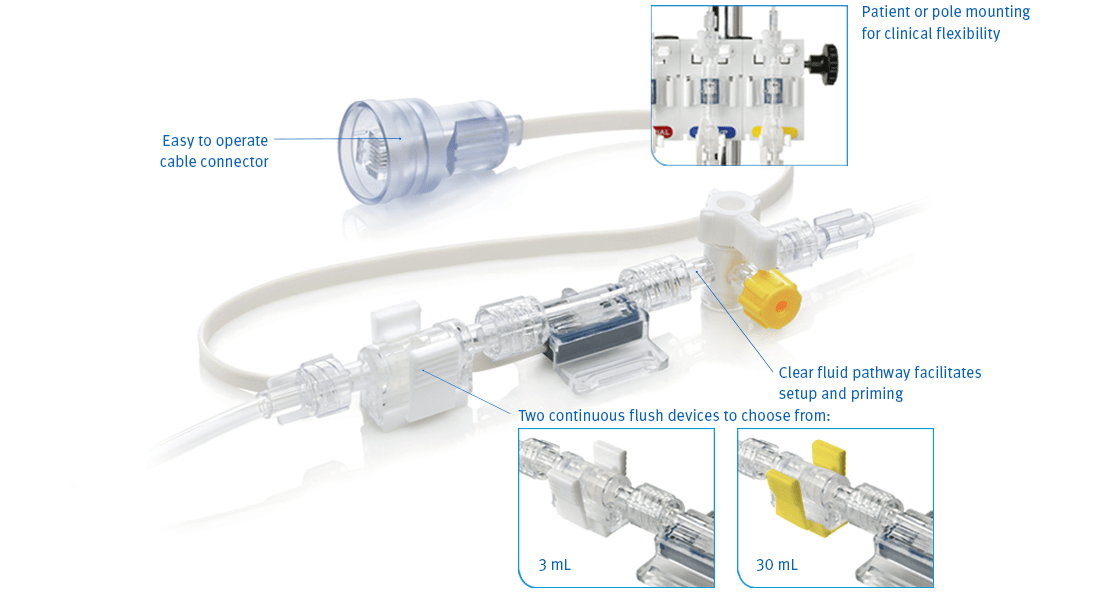 Patient or pole mounting for clinical flexibility

Easy to operate cable connector

Clear fluid pathway facilitates setup and priming

Two continuous flush devices to choose from:

3 mL

30 mL